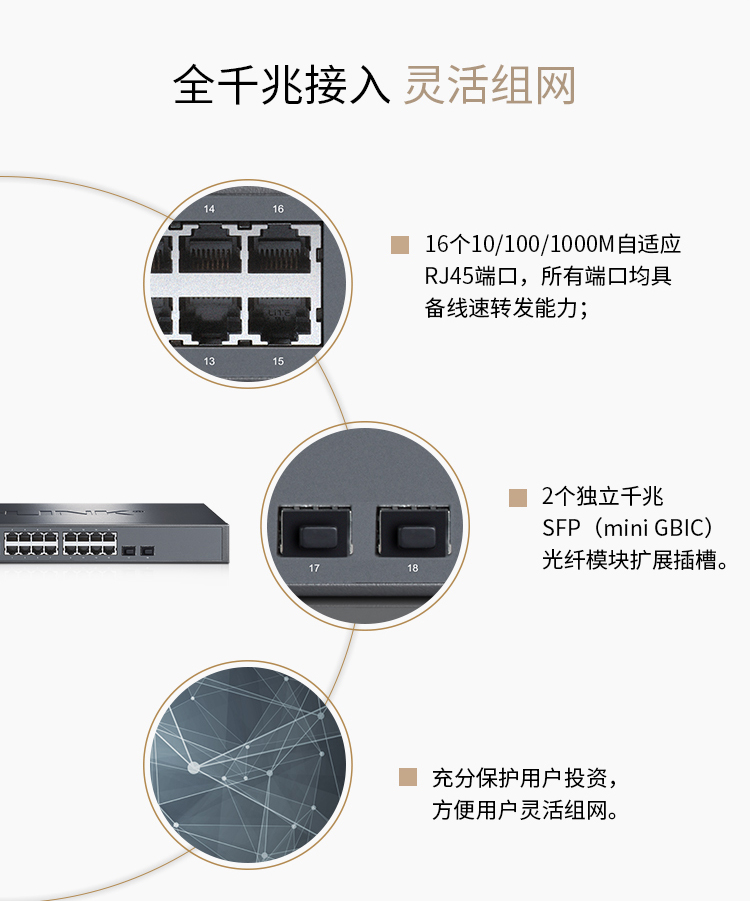 全千兆接入 灵活组网

14 16

13 15

16个10/100/1000M自适应RJ45端口，所有端口均具备线速转发能力；

17 18

2个独立千兆SFP（mini GBIC）光纤模块扩展插槽。

充分保护用户投资，方便用户灵活组网。